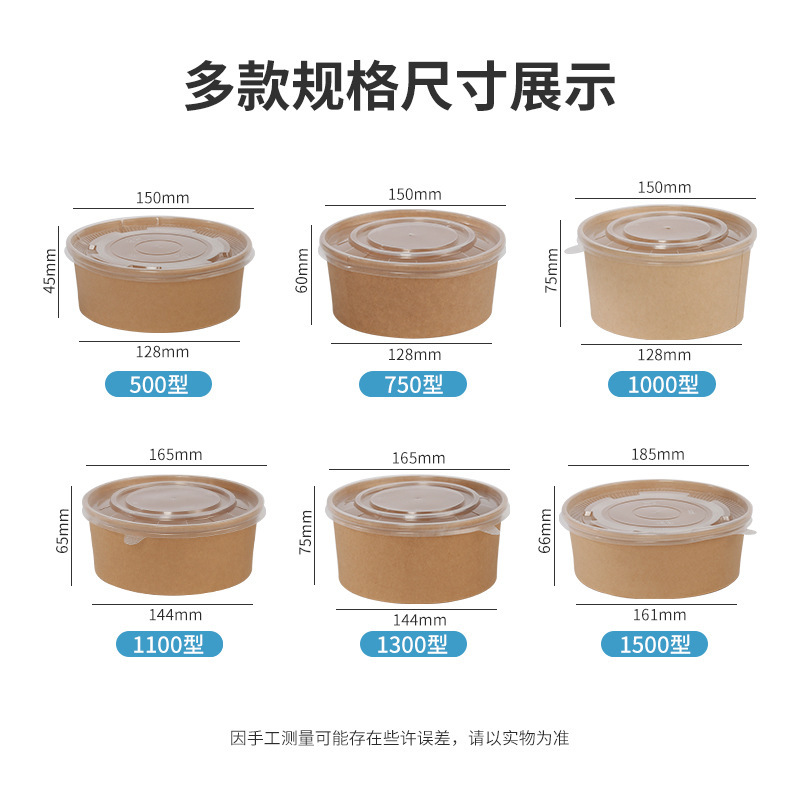 多款规格尺寸展示

150mm
45mm
128mm
500型

150mm
60mm
128mm
750型

150mm
75mm
128mm
1000型

165mm
65mm
144mm
1100型

165mm
75mm
144mm
1300型

185mm
66mm
161mm
1500型

因手工测量可能存在些许误差，请以实物为准